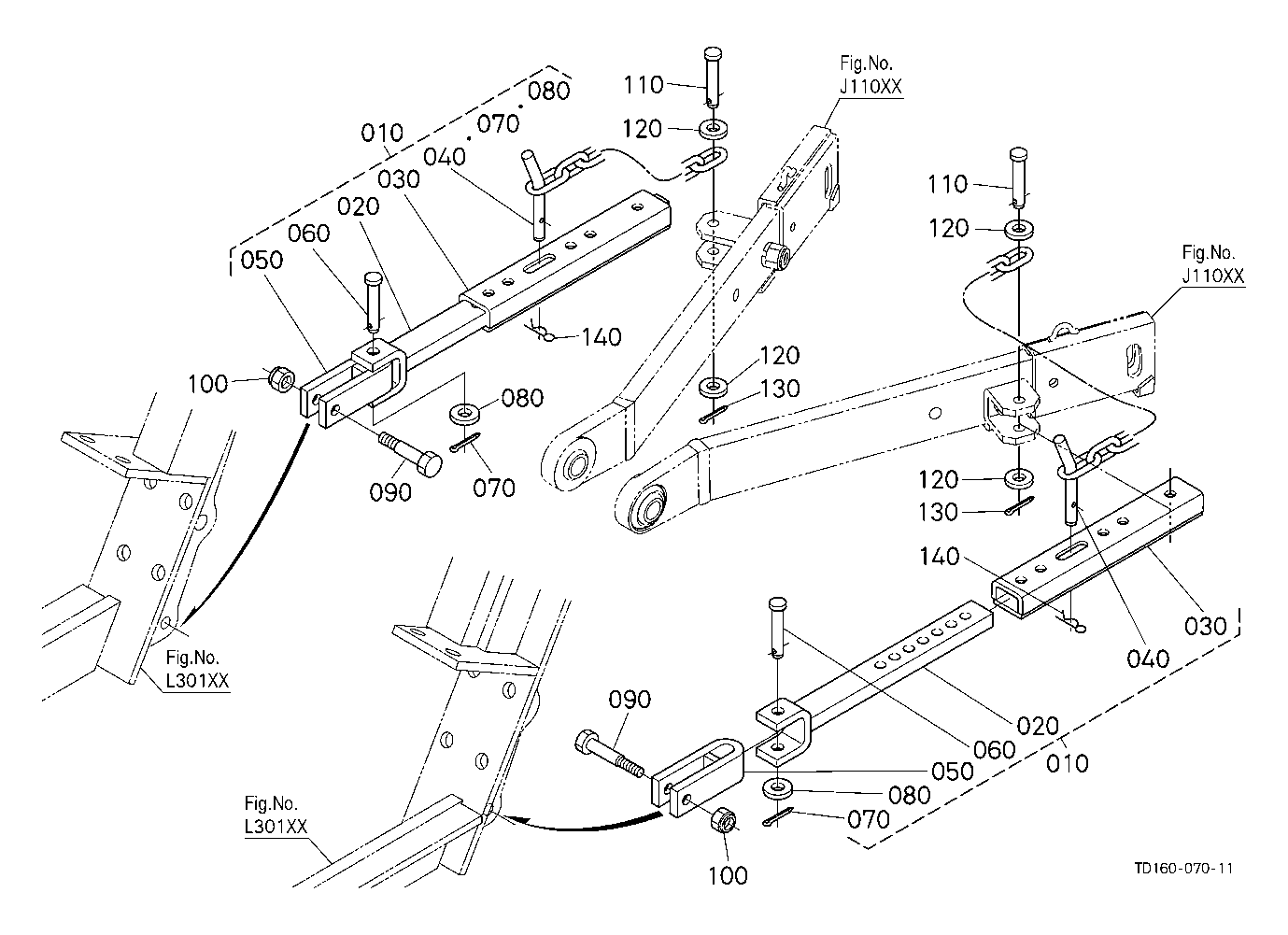 080
070
010
040
030
020
060
050
110
120
Fig.No.
J110XX
140
100
080
090
070
120
130
110
120
Fig.No.
J110XX
120
130
140
030
040
Fig.No.
L301XX
090
020
060
010
050
080
070
100
Fig.No.
L301XX
TD160-070-11